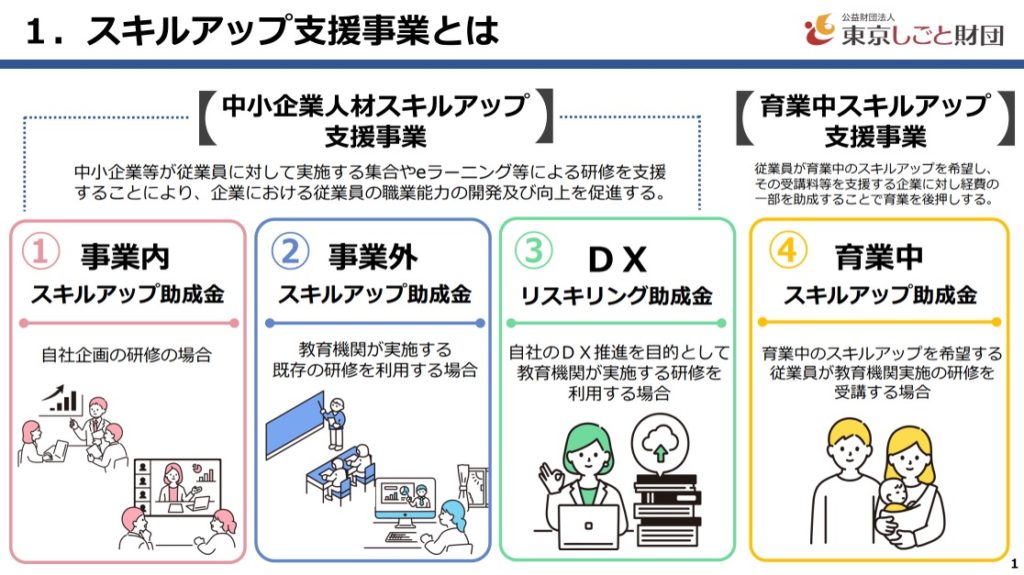 １．スキルアップ支援事業とは

公益財団法人
東京しごと財団

【中小企業人材スキルアップ支援事業】

中小企業等が従業員に対して実施する集合やeラーニング等による研修を支援することにより、企業における従業員の職業能力の開発及び向上を促進する。

【育業中スキルアップ支援事業】

従業員が育業中のスキルアップを希望し、その受講料等を支援する企業に対し経費の一部を助成することで育業を後押しする。

① 事業内
スキルアップ助成金

自社企画の研修の場合

② 事業外
スキルアップ助成金

教育機関が実施する既存の研修を利用する場合

③ ＤＸ
リスキリング助成金

自社のＤＸ推進を目的として教育機関が実施する研修を利用する場合

④ 育業中
スキルアップ助成金

育業中のスキルアップを希望する従業員が教育機関実施の研修を受講する場合

1